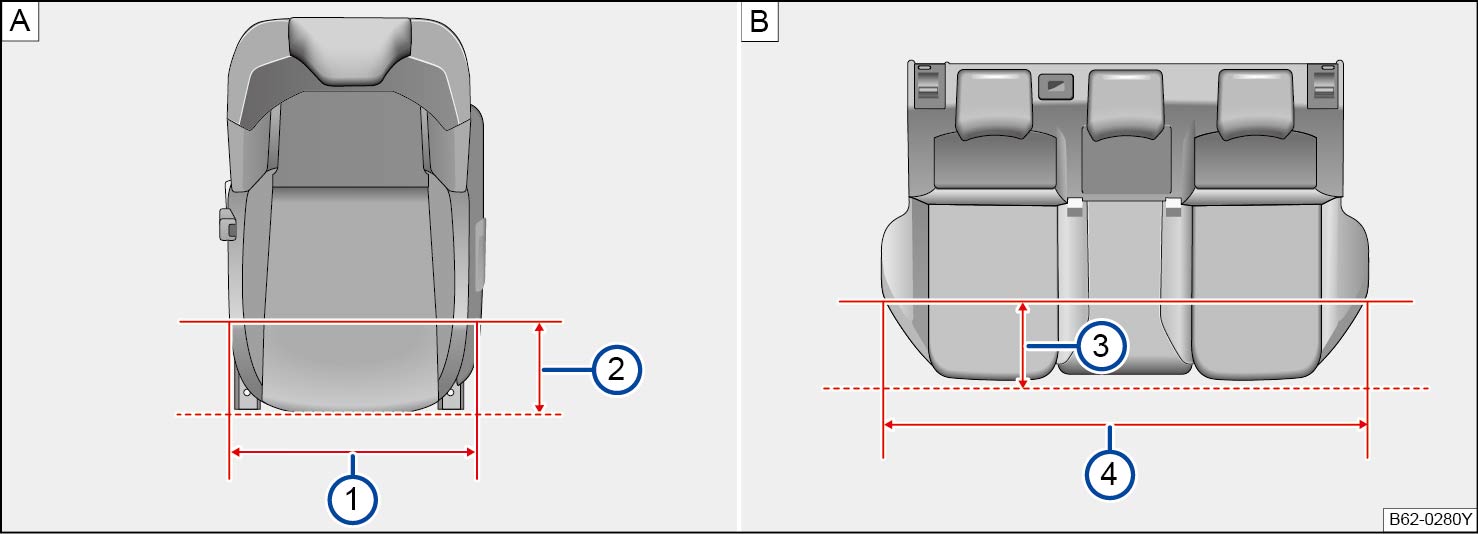 A

2

1

B

3

4

B62-0280Y