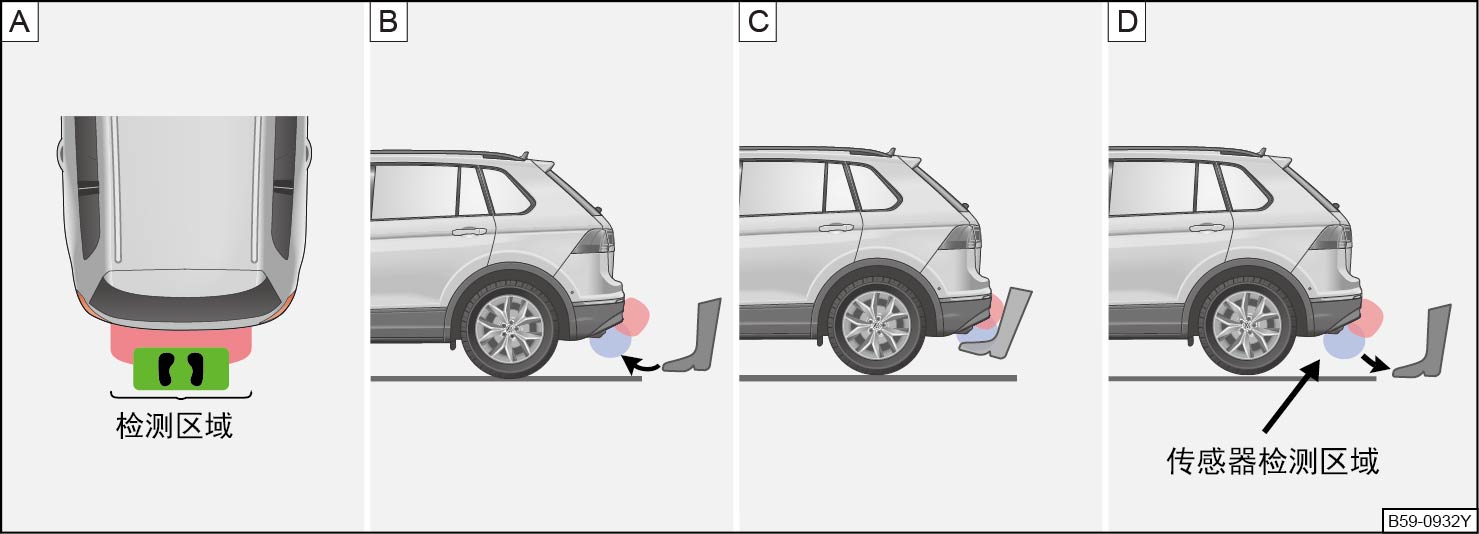 A

检测区域

B

C

D

传感器检测区域

B59-0932Y