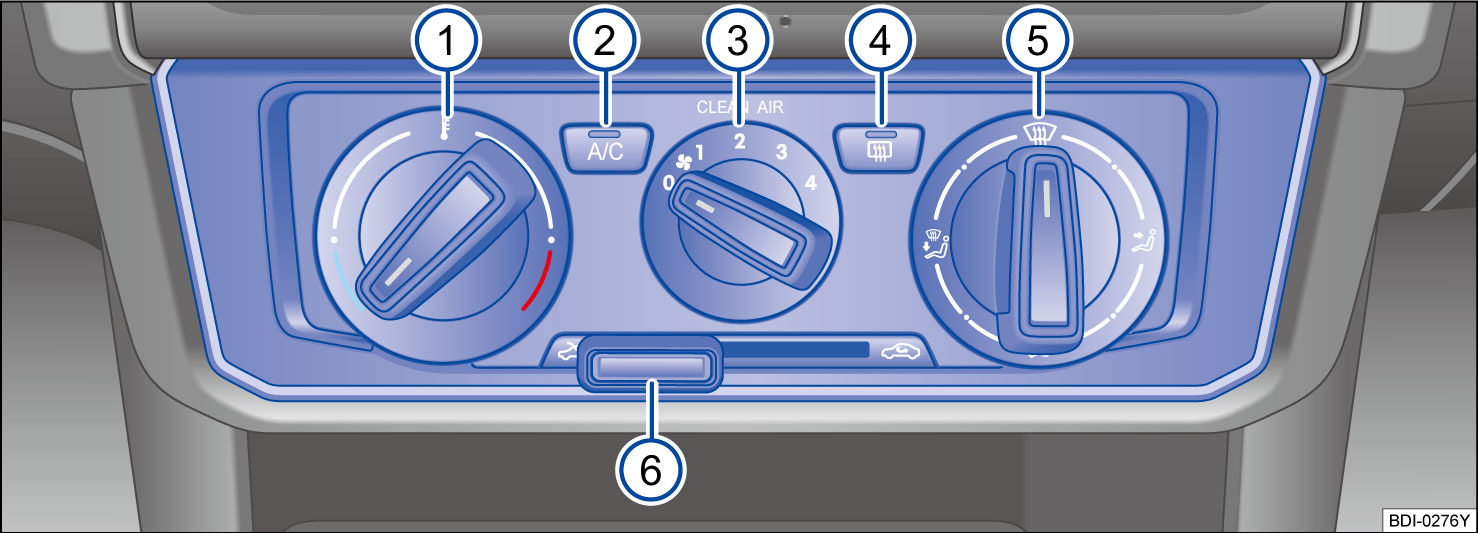 1
2
3
4
5
CLEAN AIR
A/C
0
1
2
3
4
6
BDI-0276Y